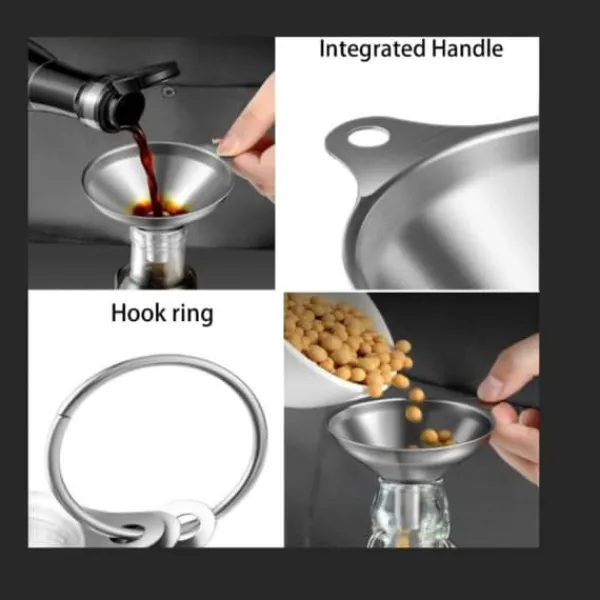 Integrated Handle

Hook ring