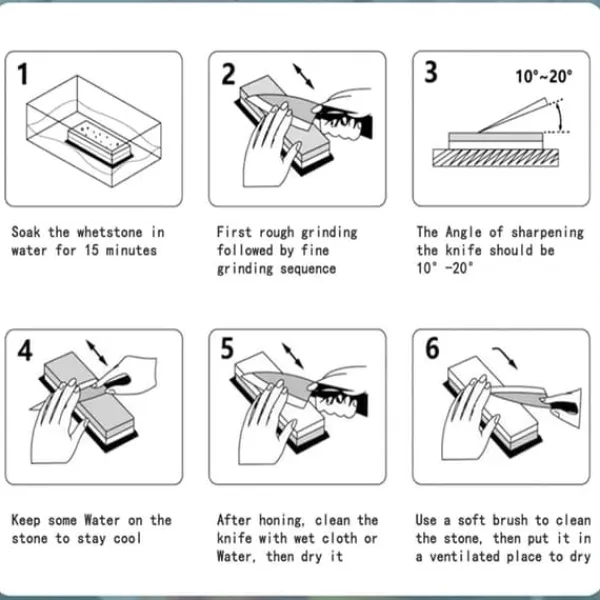 1

Soak the whetstone in water for 15 minutes

2

First rough grinding followed by fine grinding sequence

3

10°~20°

The Angle of sharpening the knife should be 10° -20°

4

Keep some Water on the stone to stay cool

5

After honing, clean the knife with wet cloth or Water, then dry it

6

Use a soft brush to clean the stone, then put it in a ventilated place to dry