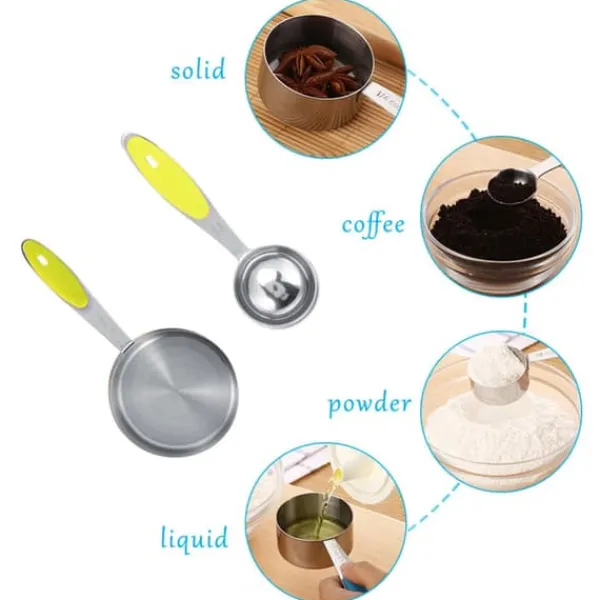 solid

coffee

powder

liquid