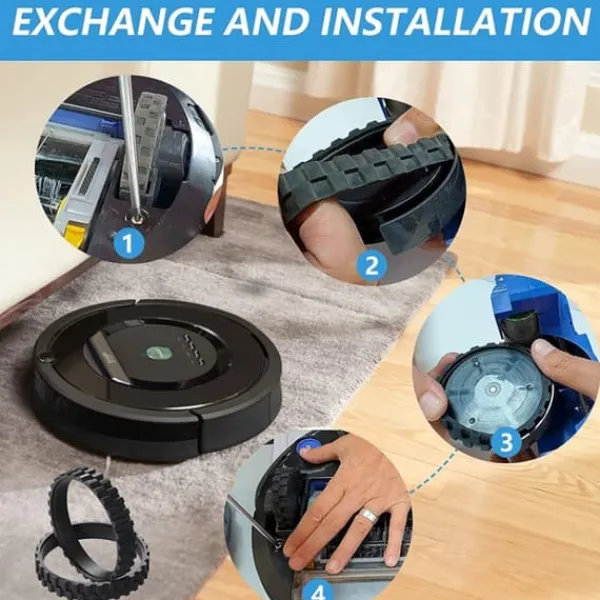 EXCHANGE AND INSTALLATION

1

2

3

4