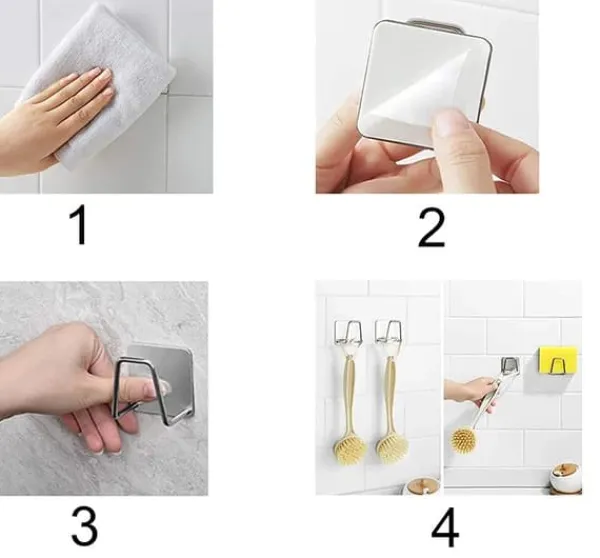 1

2

3

4