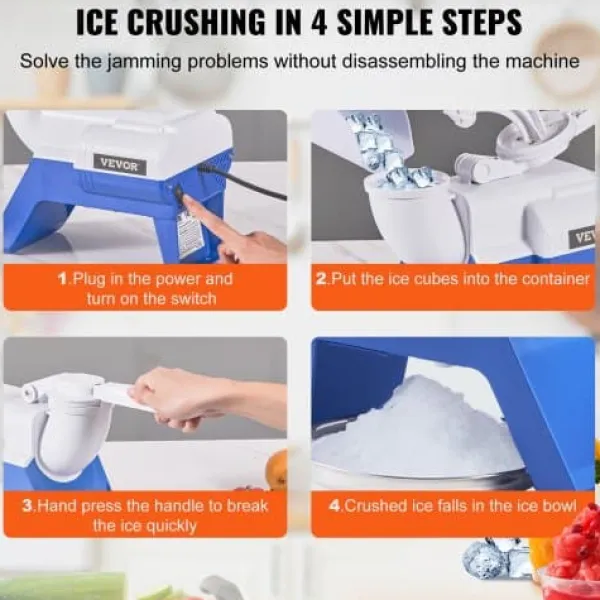 ICE CRUSHING IN 4 SIMPLE STEPS

Solve the jamming problems without disassembling the machine

VEVOR

1.Plug in the power and turn on the switch

VEV

2.Put the ice cubes into the container

3.Hand press the handle to break the ice quickly

4.Crushed ice falls in the ice bowl