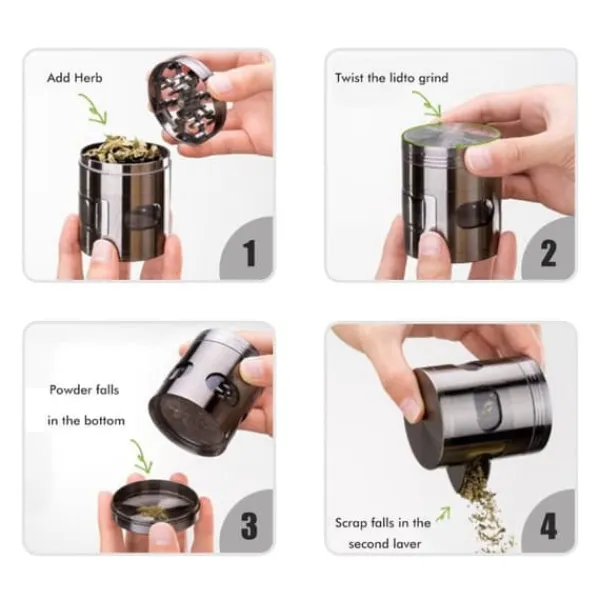 Add Herb

1

Twist the lidto grind

2

Powder falls

in the bottom

3

Scrap falls in the

second laver

4