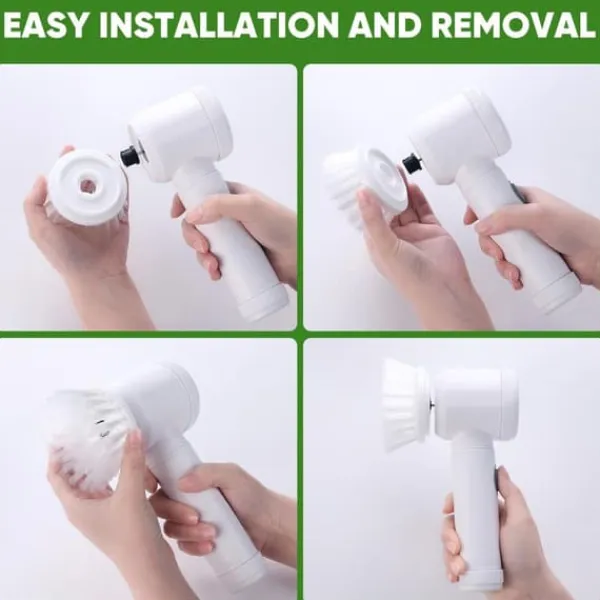 EASY INSTALLATION AND REMOVAL