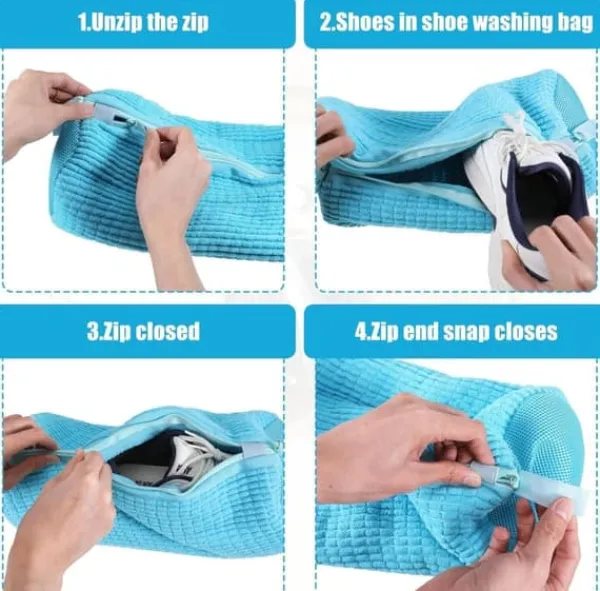 1.Unzip the zip

2.Shoes in shoe washing bag

3.Zip closed

4.Zip end snap closes