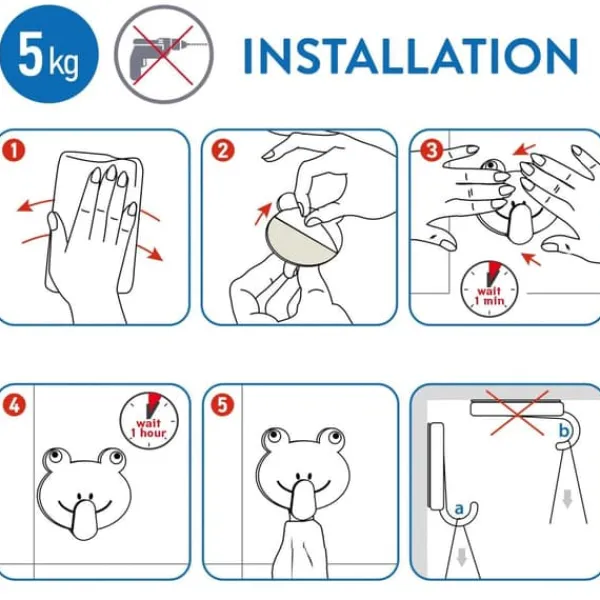 5 kg

INSTALLATION

1

2

3

wait 1 min

4

wait 1 hour

5

b

a