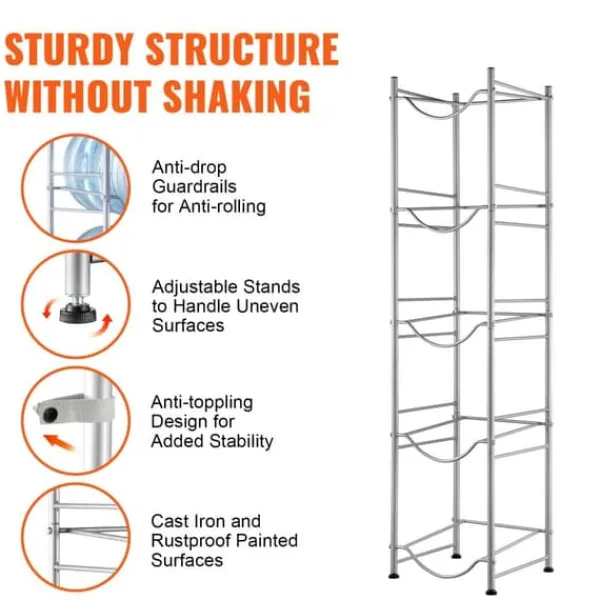 STURDY STRUCTURE WITHOUT SHAKING

Anti-drop Guardrails for Anti-rolling

Adjustable Stands to Handle Uneven Surfaces

Anti-toppling Design for Added Stability

Cast Iron and Rustproof Painted Surfaces