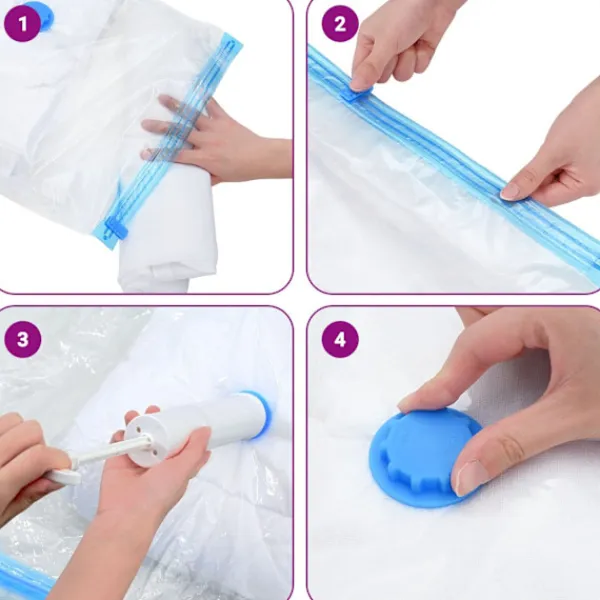 1

2

3

4